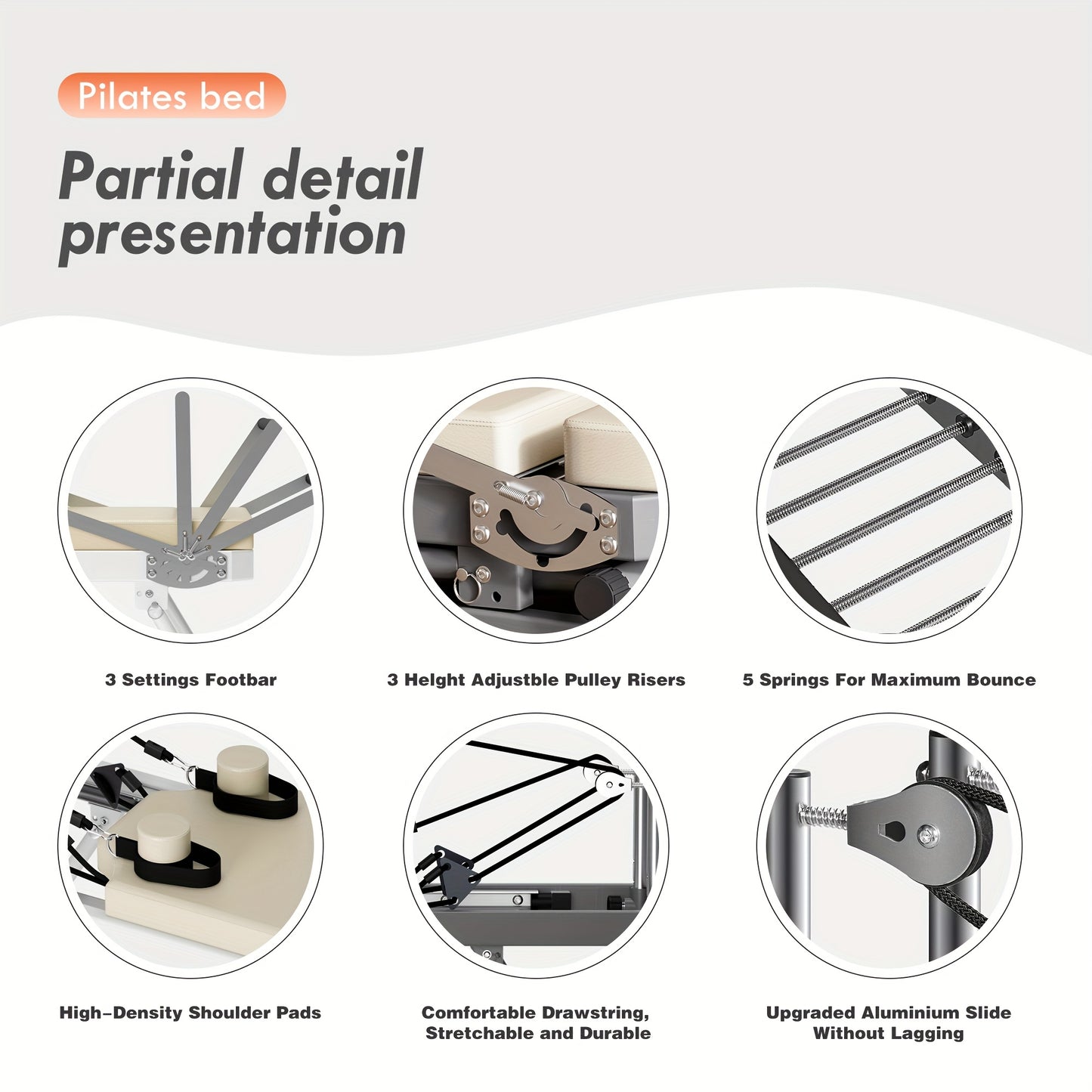 Pilates bed

Partial detail presentation

3 Settings Footbar

3 Helght Adjustble Pulley Risers

5 Springs For Maximum Bounce

High-Density Shoulder Pads

Comfortable Drawstring, Stretchable and Durable

Upgraded Aluminium Slide Without Lagging